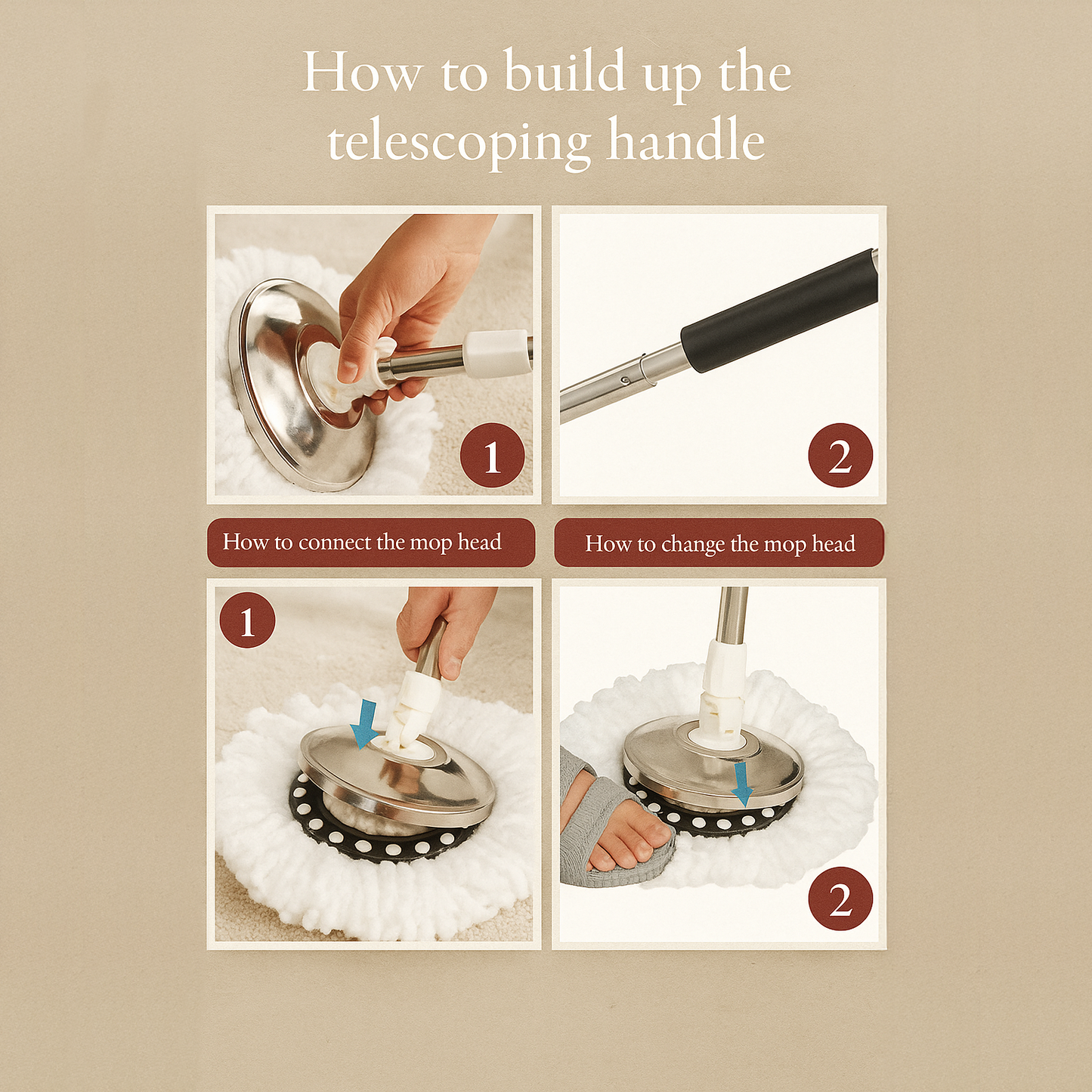 How to build up the telescoping handle

1

2

How to connect the mop head

How to change the mop head

1

2