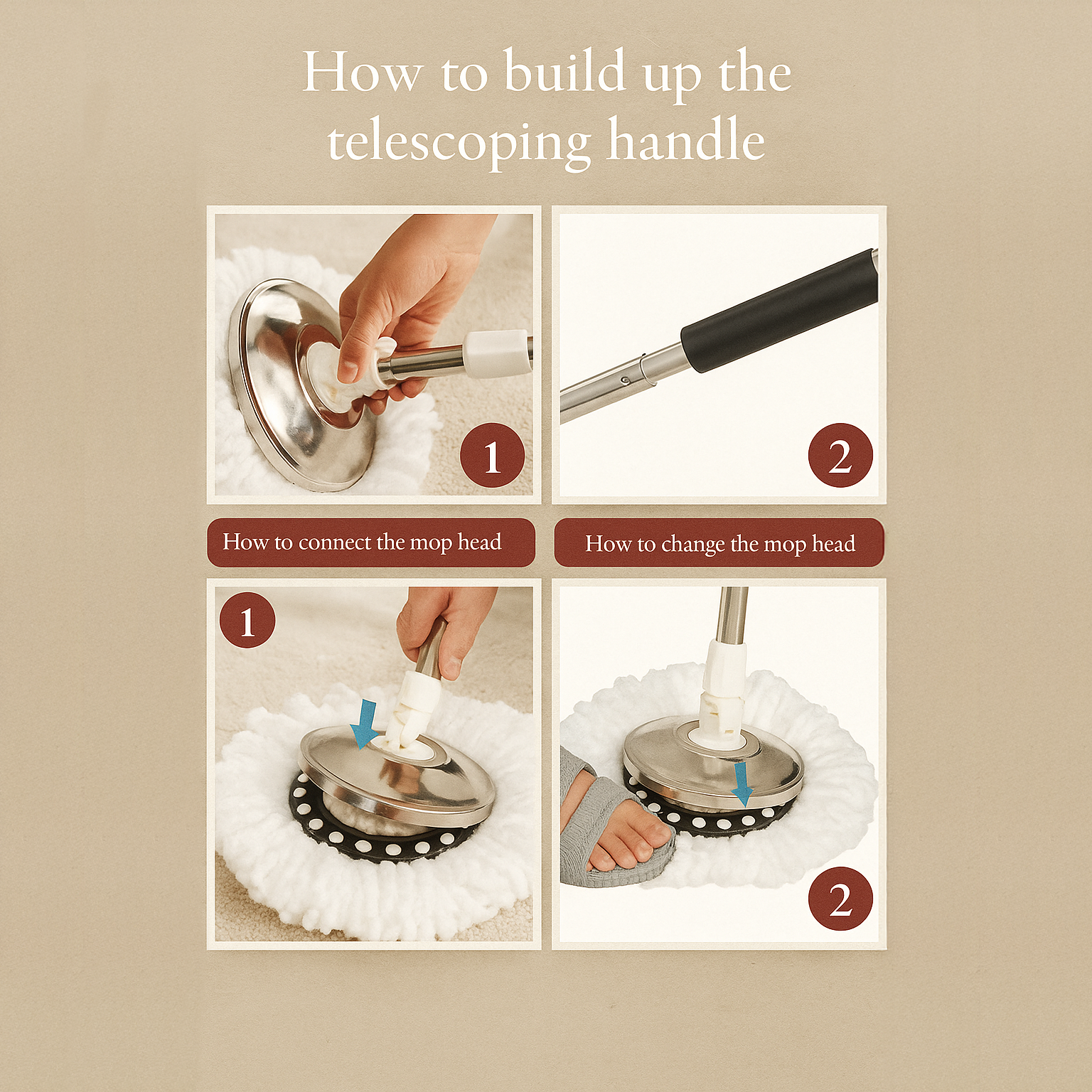 How to build up the telescoping handle

1

2

How to connect the mop head

How to change the mop head

1

2