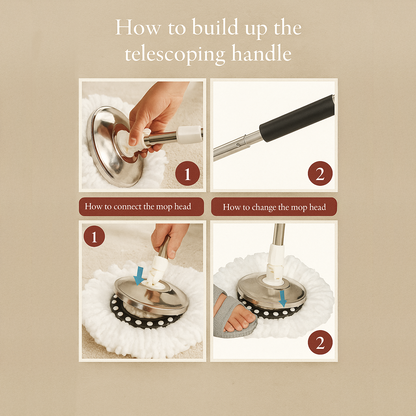 How to build up the telescoping handle

1

2

How to connect the mop head

How to change the mop head

1

2